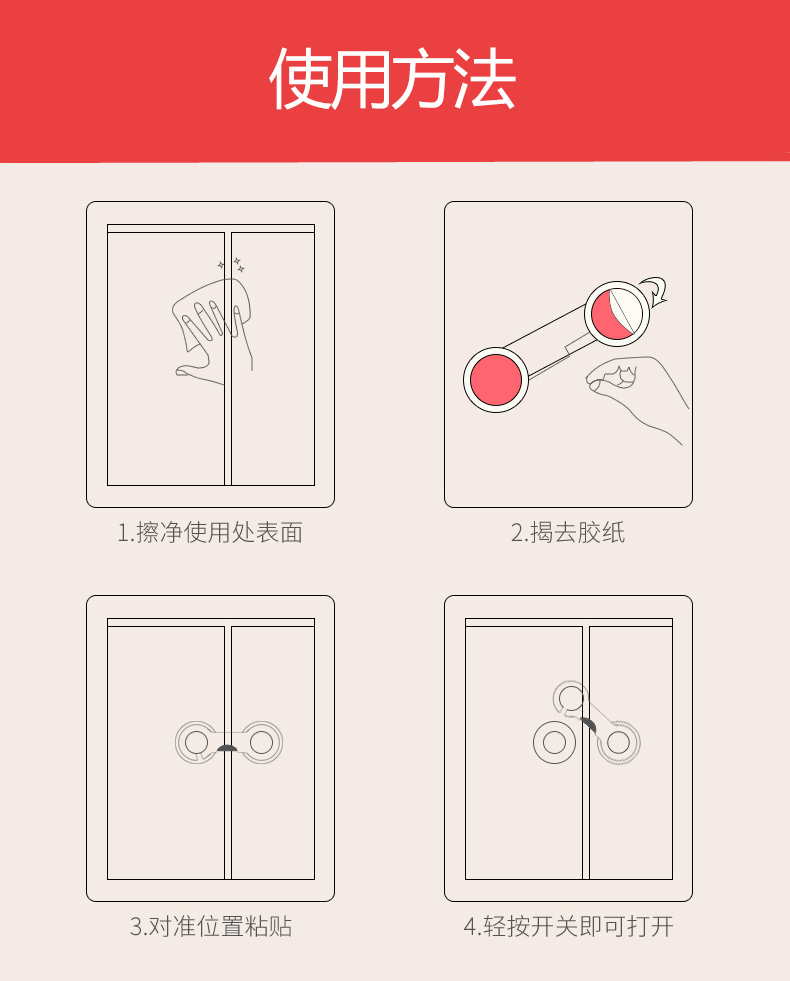 使用方法

1.擦净使用处表面

2.揭去胶纸

3.对准位置粘贴

4.轻按开关即可打开