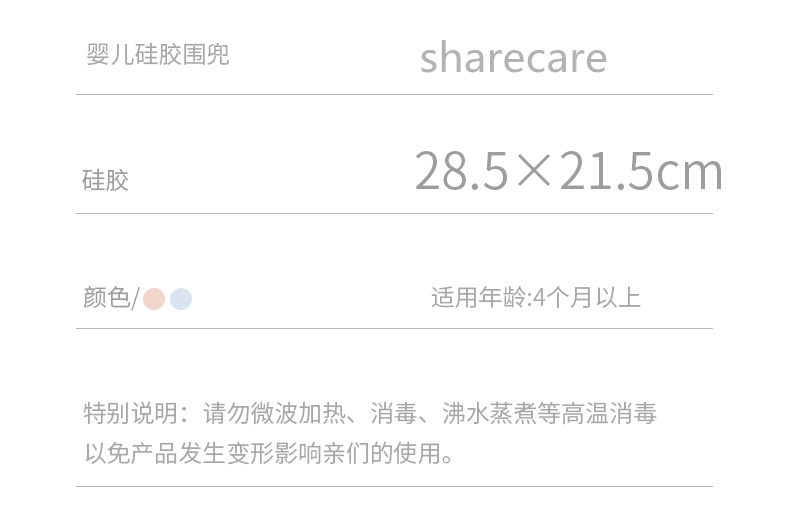 婴儿硅胶围兜　sharecare

硅胶　28.5×21.5cm

颜色/　适用年龄:4个月以上

特别说明：请勿微波加热、消毒、沸水蒸煮等高温消毒以免产品发生变形影响亲们的使用。